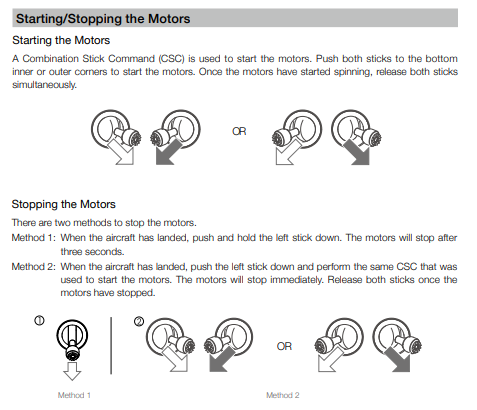 Starting/Stopping the Motors

Starting the Motors

A Combination Stick Command (CSC) is used to start the motors. Push both sticks to the bottom inner or outer corners to start the motors. Once the motors have started spinning, release both sticks simultaneously.

OR

Stopping the Motors

There are two methods to stop the motors.

Method 1: When the aircraft has landed, push and hold the left stick down. The motors will stop after three seconds.

Method 2: When the aircraft has landed, push the left stick down and perform the same CSC that was used to start the motors. The motors will stop immediately. Release both sticks once the motors have stopped.

①

②

OR

Method 1

Method 2